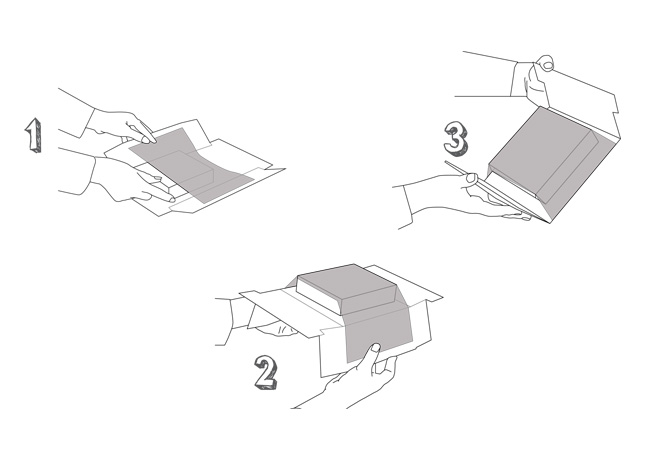 1

3

2